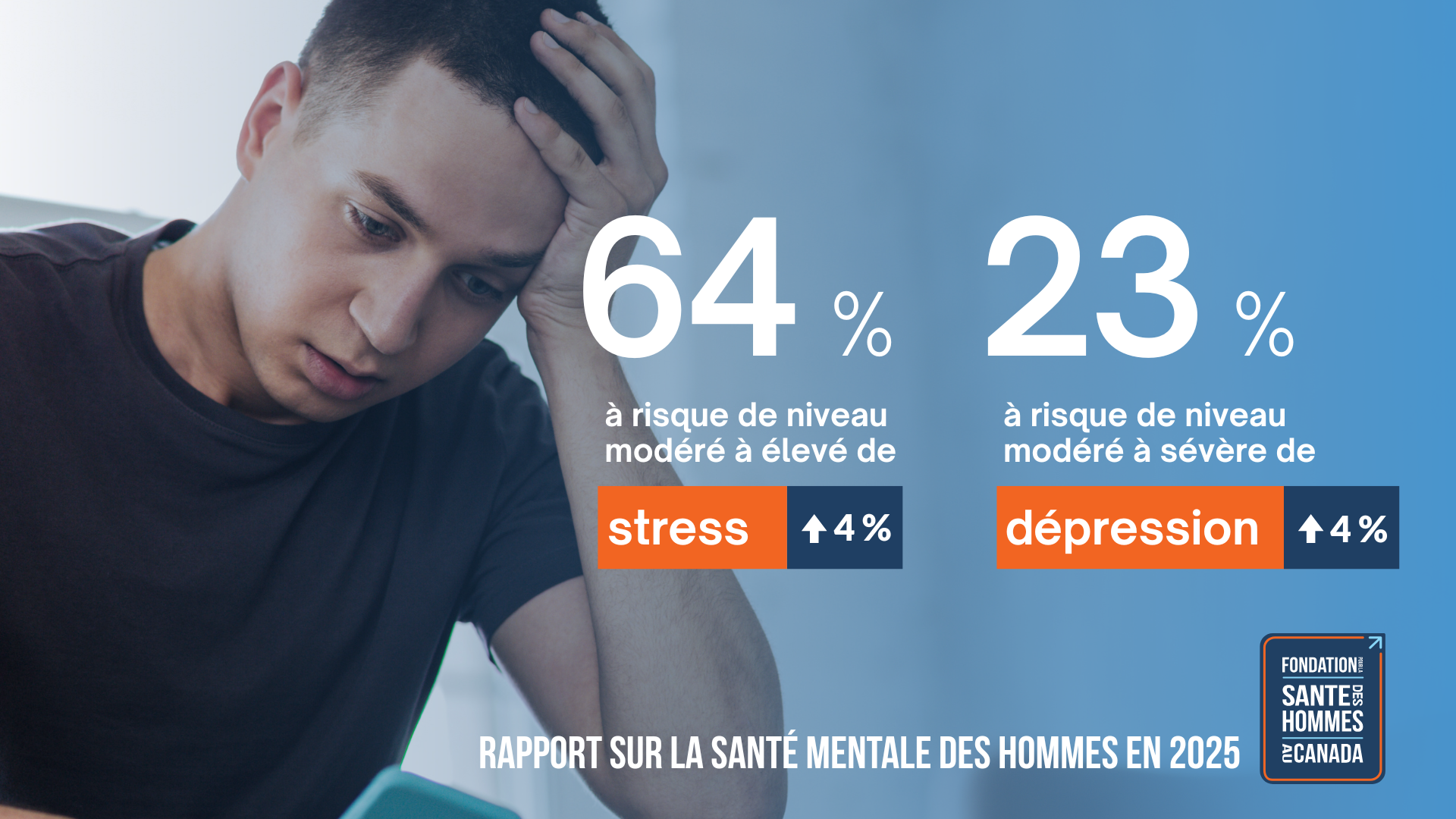 64 %

à risque de niveau modéré à élevé de

stress ↑4 %

23 %

à risque de niveau modéré à sévère de

dépression ↑4 %

RAPPORT SUR LA SANTÉ MENTALE DES HOMMES EN 2025

FONDATION POUR LA SANTE DES HOMMES AU CANADA